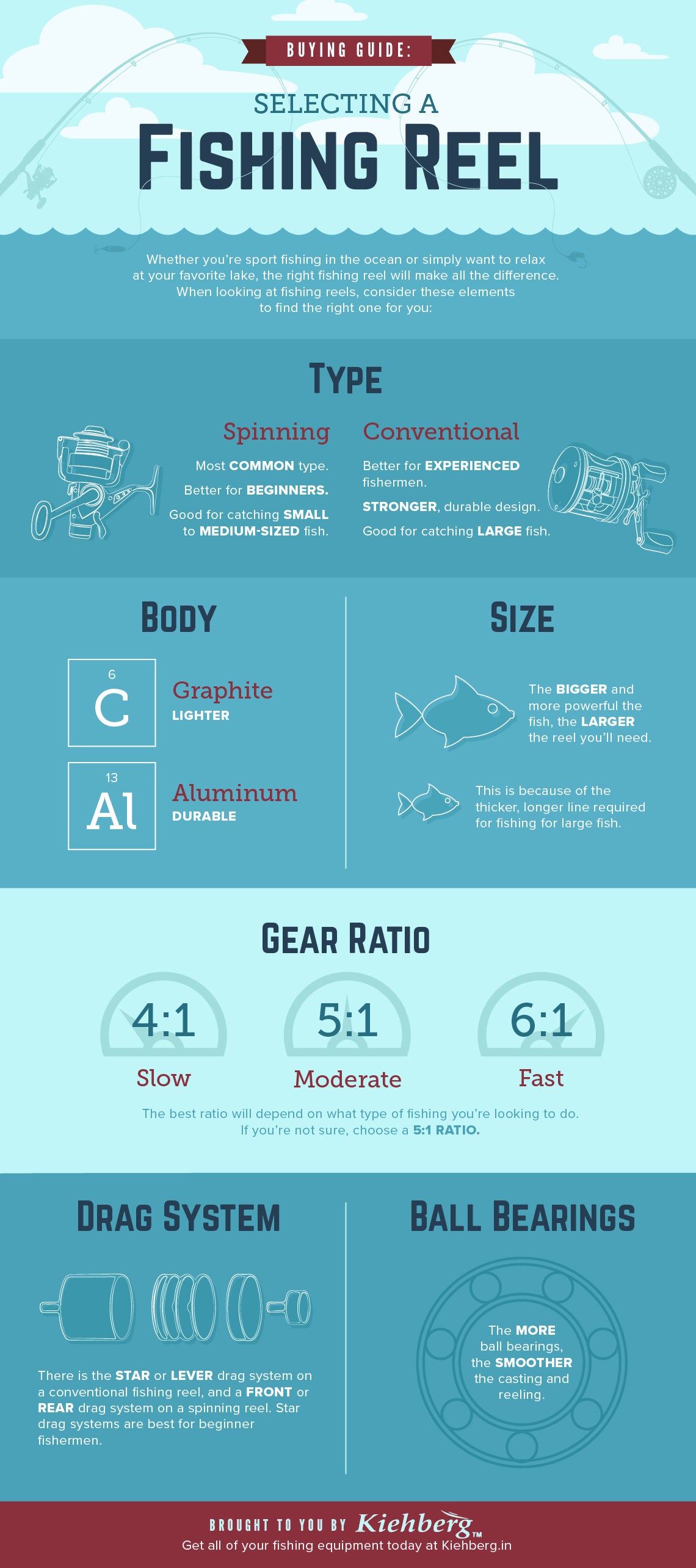 BUYING GUIDE:

SELECTING A

FISHING REEL

Whether you're sport fishing in the ocean or simply want to relax at your favorite lake, the right fishing reel will make all the difference. When looking at fishing reels, consider these elements to find the right one for you:

TYPE

Spinning

Most COMMON type.

Better for BEGINNERS.

Good for catching SMALL to MEDIUM-SIZED fish.

Conventional

Better for EXPERIENCED fishermen.

STRONGER, durable design.

Good for catching LARGE fish.

BODY

6
C

Graphite
LIGHTER

13
Al

Aluminum
DURABLE

SIZE

The BIGGER and more powerful the fish, the LARGER the reel you'll need.

This is because of the thicker, longer line required for fishing for large fish.

GEAR RATIO

4:1
Slow

5:1
Moderate

6:1
Fast

The best ratio will depend on what type of fishing you're looking to do. If you're not sure, choose a 5:1 RATIO.

DRAG SYSTEM

There is the STAR or LEVER drag system on a conventional fishing reel, and a FRONT or REAR drag system on a spinning reel. Star drag systems are best for beginner fishermen.

BALL BEARINGS

The MORE ball bearings, the SMOOTHER the casting and reeling.

BROUGHT TO YOU BY Kiehberg™

Get all of your fishing equipment today at Kiehberg.in